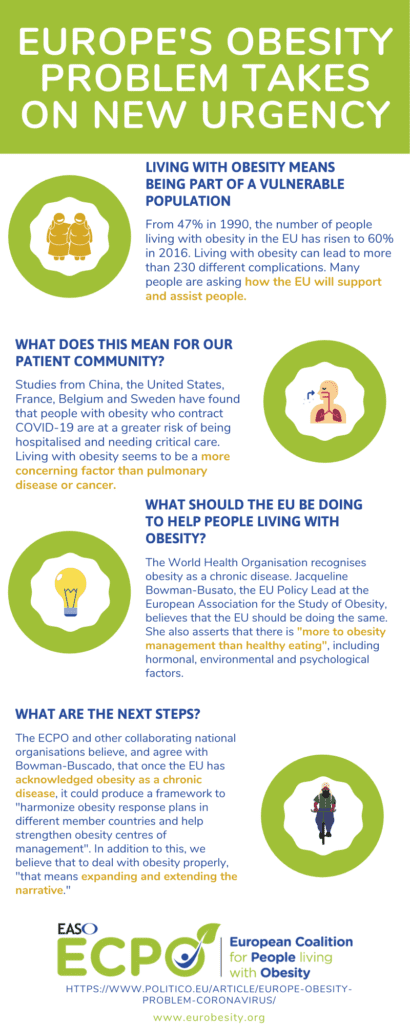 EUROPE'S OBESITY PROBLEM TAKES ON NEW URGENCY

LIVING WITH OBESITY MEANS BEING PART OF A VULNERABLE POPULATION

From 47% in 1990, the number of people living with obesity in the EU has risen to 60% in 2016. Living with obesity can lead to more than 230 different complications. Many people are asking how the EU will support and assist people.

WHAT DOES THIS MEAN FOR OUR PATIENT COMMUNITY?

Studies from China, the United States, France, Belgium and Sweden have found that people with obesity who contract COVID-19 are at a greater risk of being hospitalised and needing critical care. Living with obesity seems to be a more concerning factor than pulmonary disease or cancer.

WHAT SHOULD THE EU BE DOING TO HELP PEOPLE LIVING WITH OBESITY?

The World Health Organisation recognises obesity as a chronic disease. Jacqueline Bowman-Busato, the EU Policy Lead at the European Association for the Study of Obesity, believes that the EU should be doing the same. She also asserts that there is "more to obesity management than healthy eating", including hormonal, environmental and psychological factors.

WHAT ARE THE NEXT STEPS?

The ECPO and other collaborating national organisations believe, and agree with Bowman-Buscado, that once the EU has acknowledged obesity as a chronic disease, it could produce a framework to "harmonize obesity response plans in different member countries and help strengthen obesity centres of management". In addition to this, we believe that to deal with obesity properly, "that means expanding and extending the narrative."

EASO
ECPO
European Coalition for People living with Obesity

HTTPS://WWW.POLITICO.EU/ARTICLE/EUROPE-OBESITY-PROBLEM-CORONAVIRUS/

www.eurobesity.org