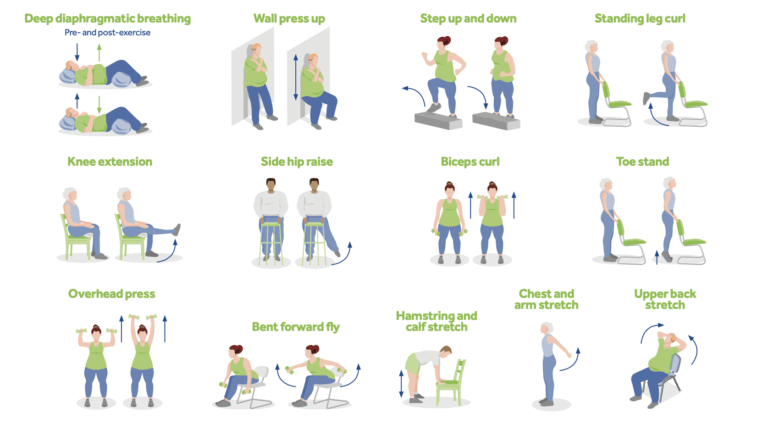 Deep diaphragmatic breathing
Pre- and post-exercise

Wall press up

Step up and down

Standing leg curl

Knee extension

Side hip raise

Biceps curl

Toe stand

Overhead press

Bent forward fly

Hamstring and calf stretch

Chest and arm stretch

Upper back stretch